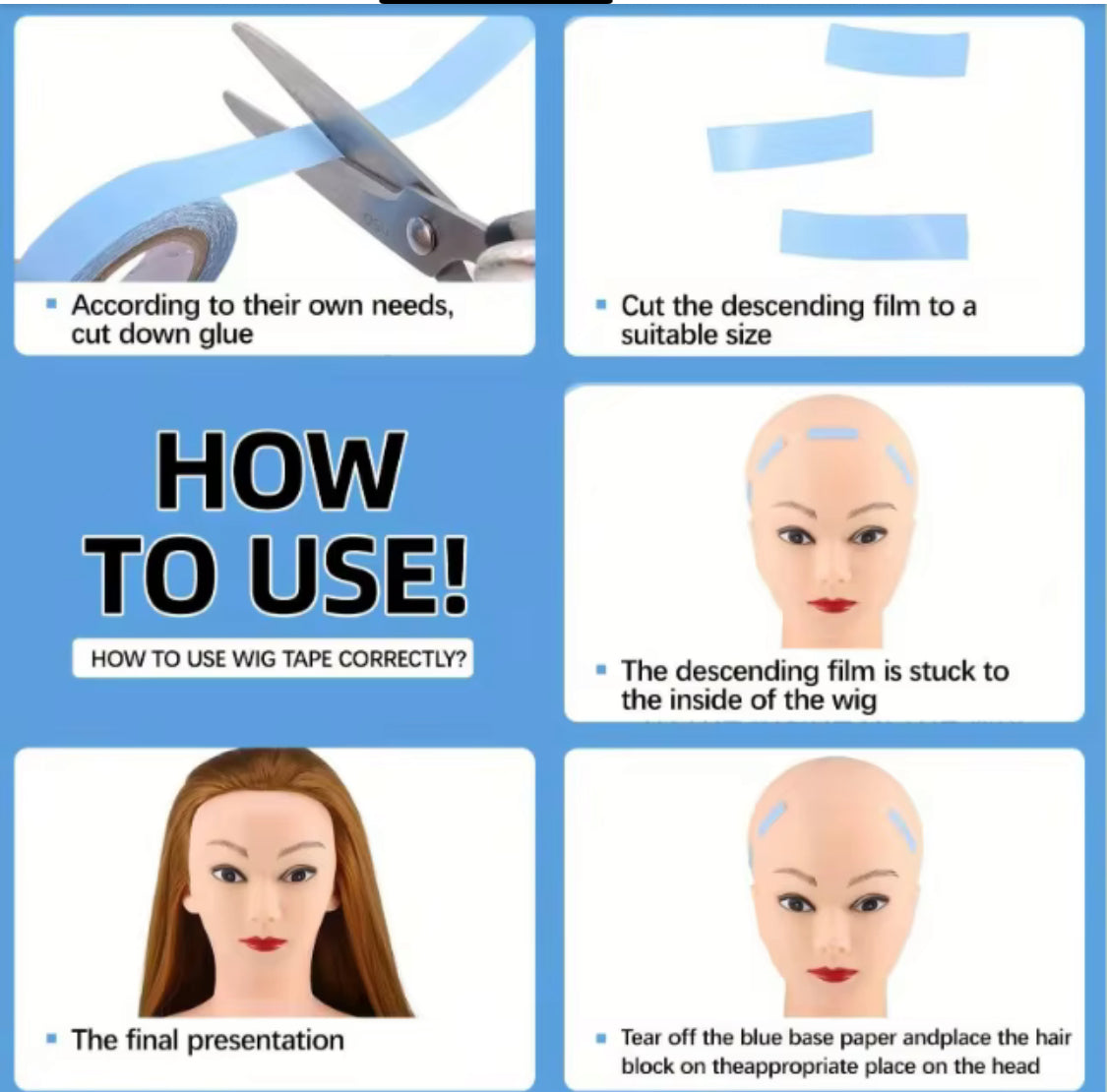 According to their own needs, cut down glue

Cut the descending film to a suitable size

HOW TO USE!

HOW TO USE WIG TAPE CORRECTLY?

The descending film is stuck to the inside of the wig

The final presentation

Tear off the blue base paper andplace the hair block on theappropriate place on the head