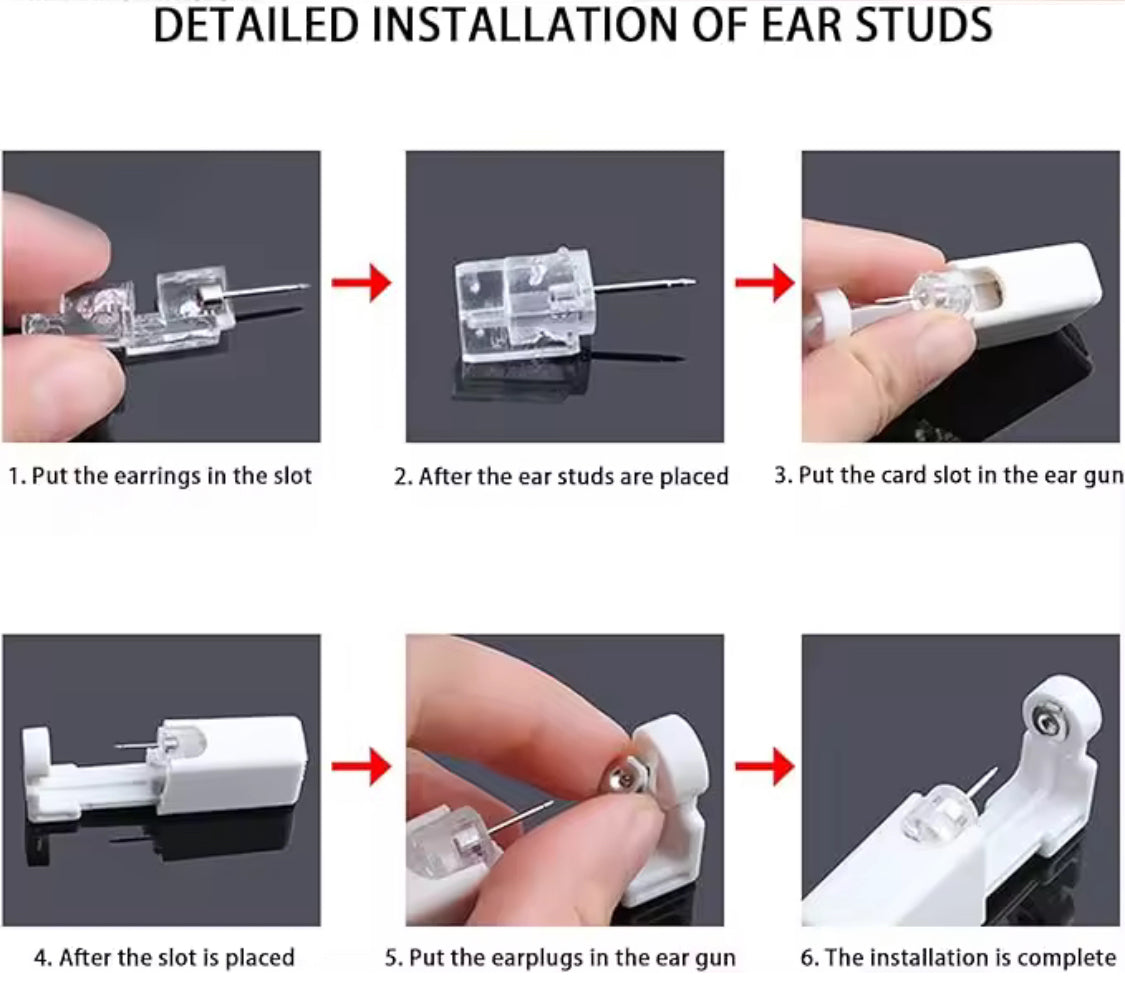 DETAILED INSTALLATION OF EAR STUDS

1. Put the earrings in the slot

2. After the ear studs are placed

3. Put the card slot in the ear gun

4. After the slot is placed

5. Put the earplugs in the ear gun

6. The installation is complete